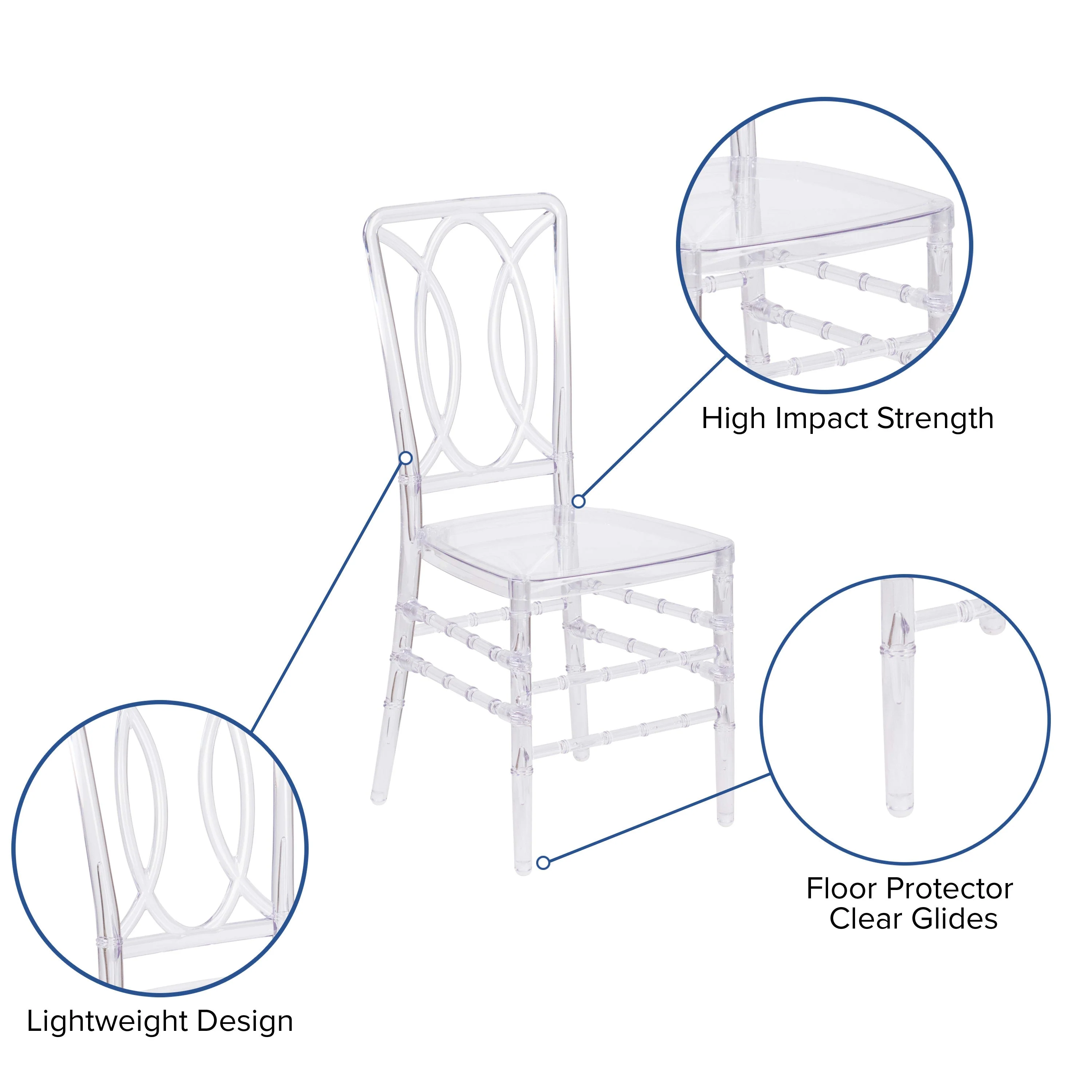 High Impact Strength

Floor Protector
Clear Glides

Lightweight Design