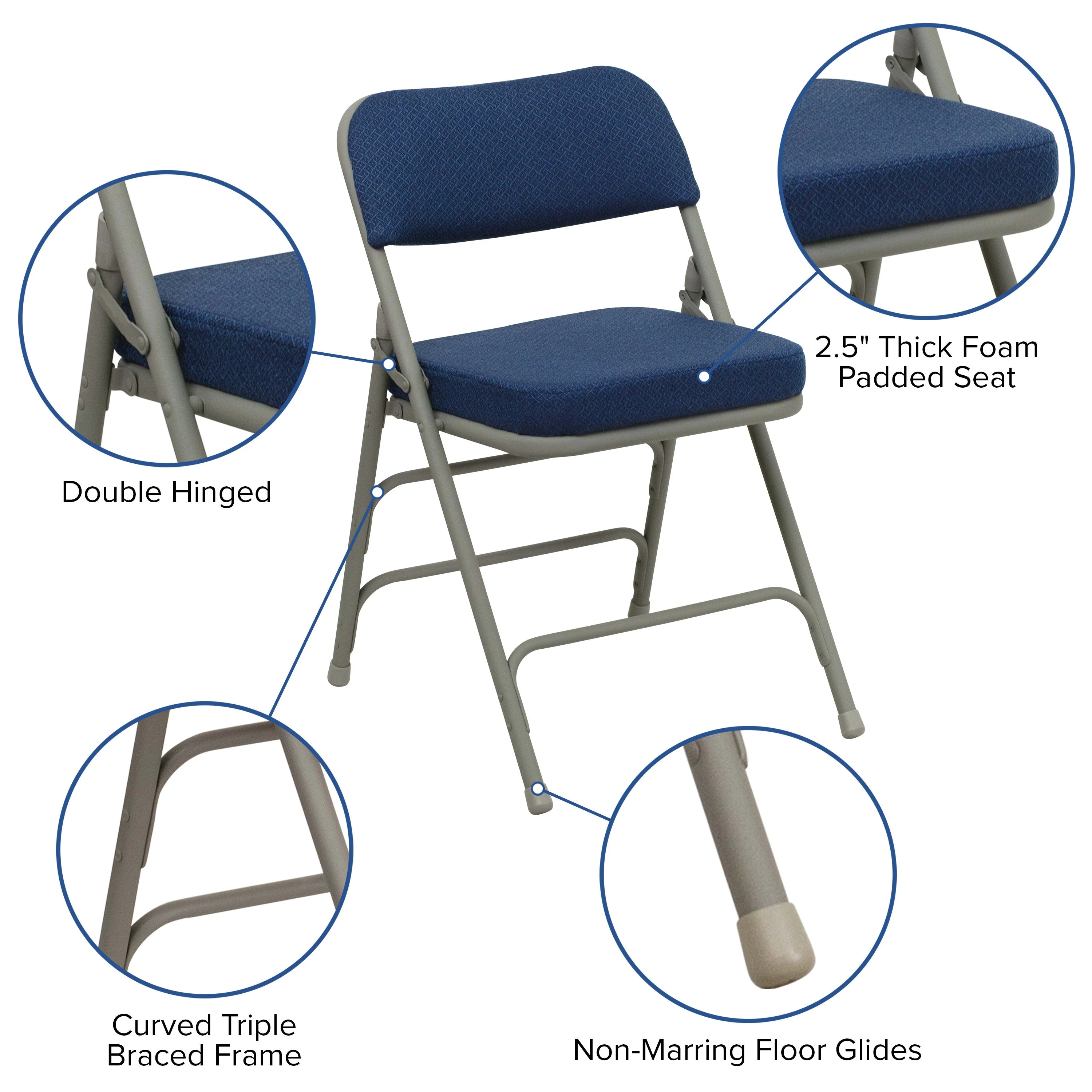 2.5" Thick Foam Padded Seat

Double Hinged

Curved Triple Braced Frame

Non-Marring Floor Glides