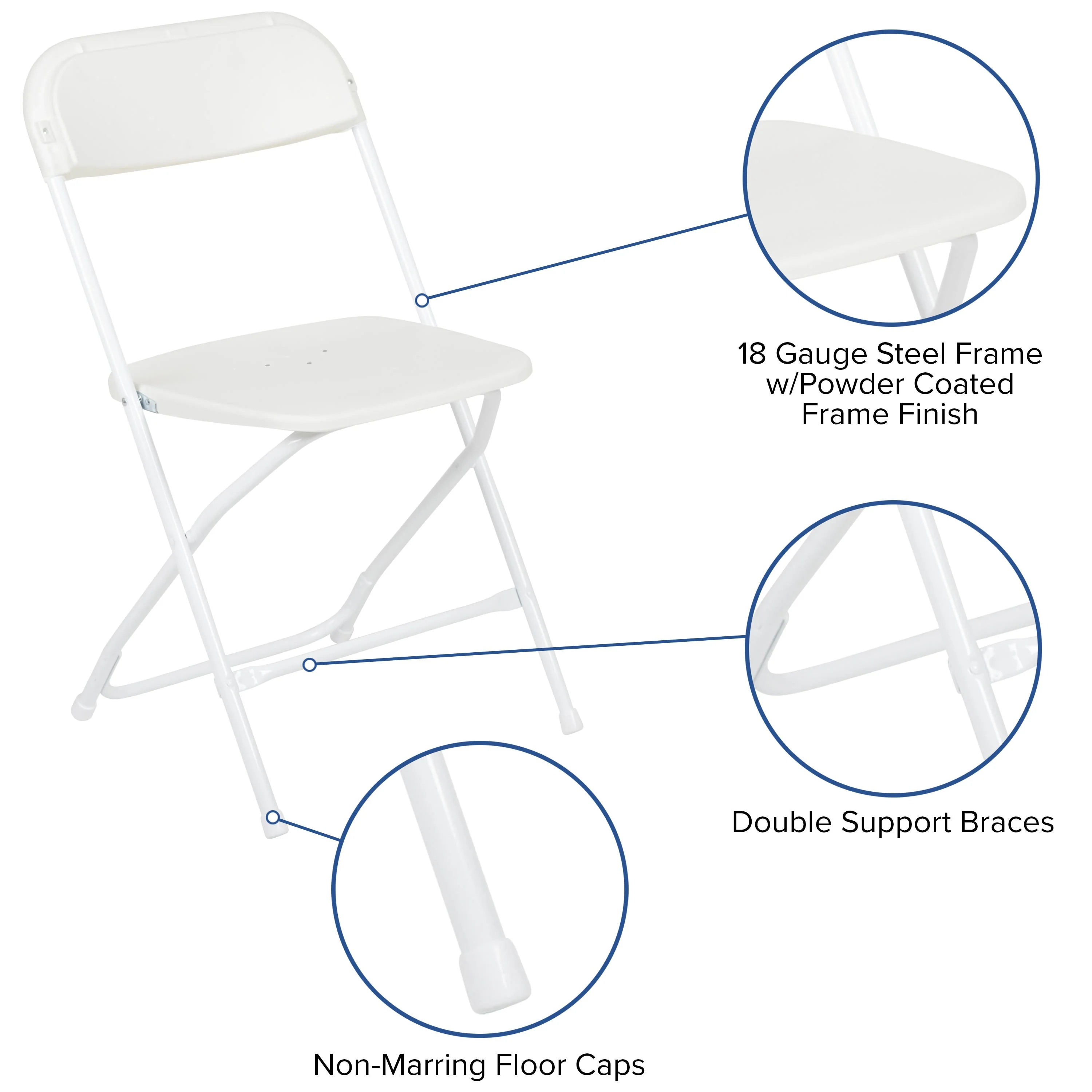 18 Gauge Steel Frame w/Powder Coated Frame Finish

Double Support Braces

Non-Marring Floor Caps