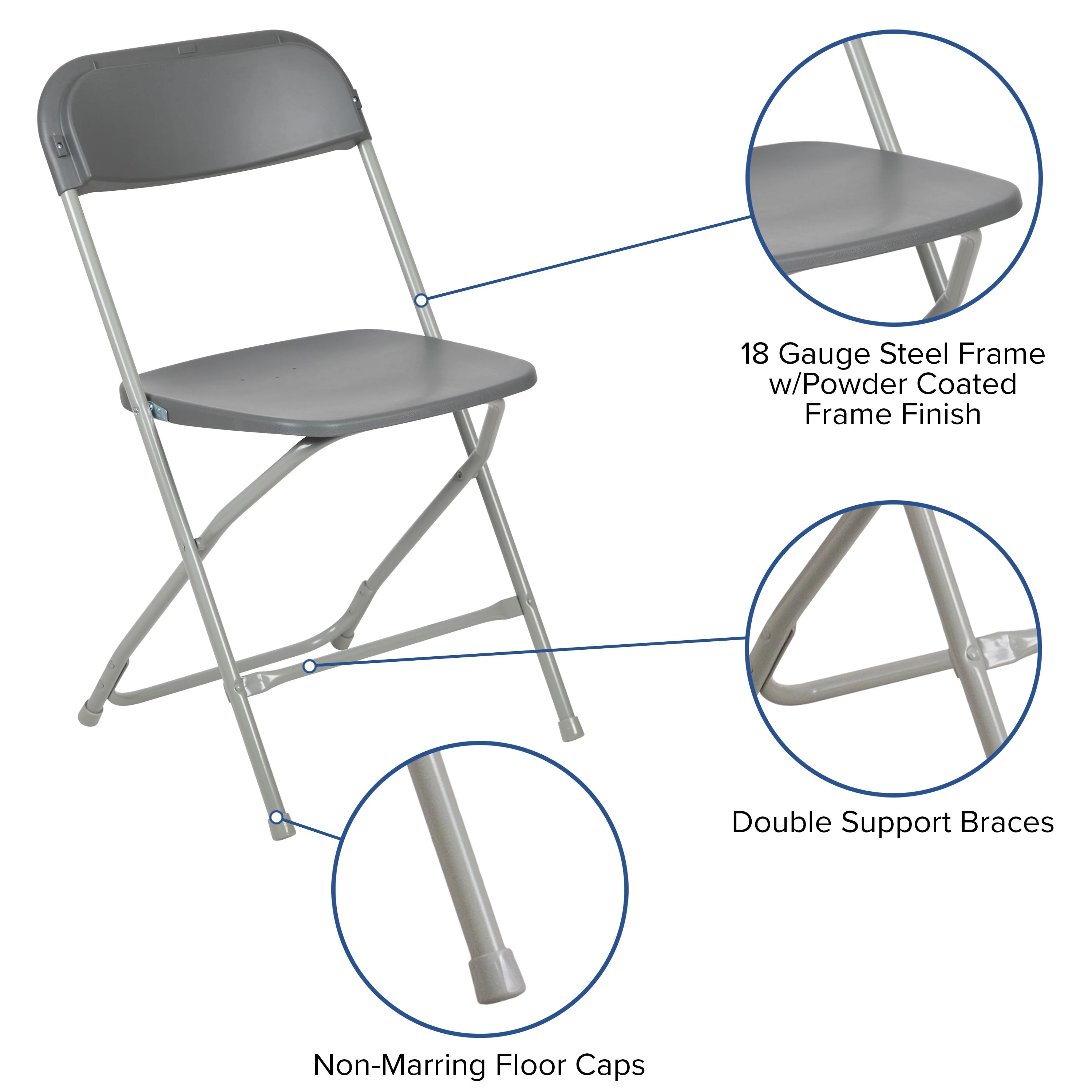 18 Gauge Steel Frame w/Powder Coated Frame Finish

Double Support Braces

Non-Marring Floor Caps