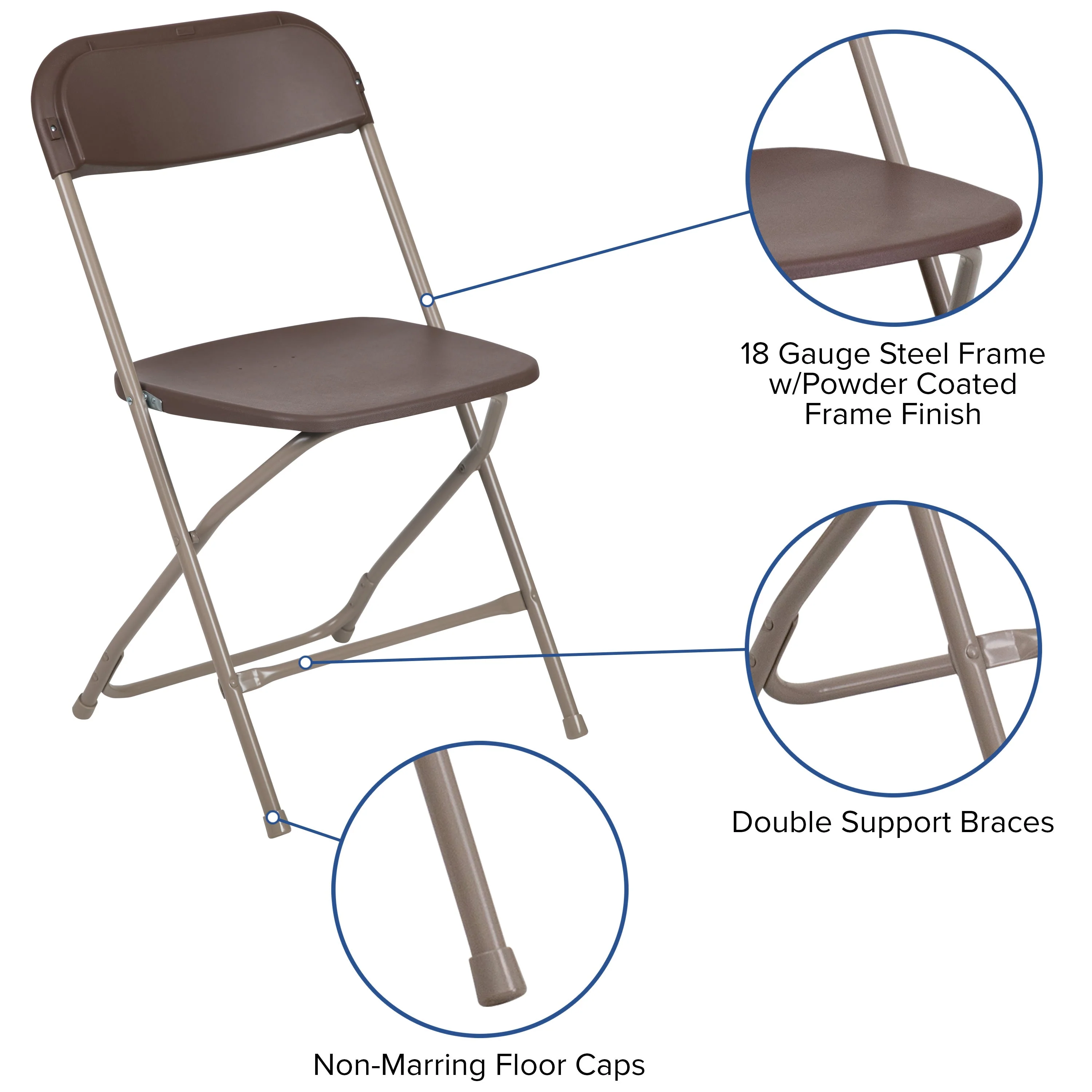 18 Gauge Steel Frame w/Powder Coated Frame Finish

Double Support Braces

Non-Marring Floor Caps