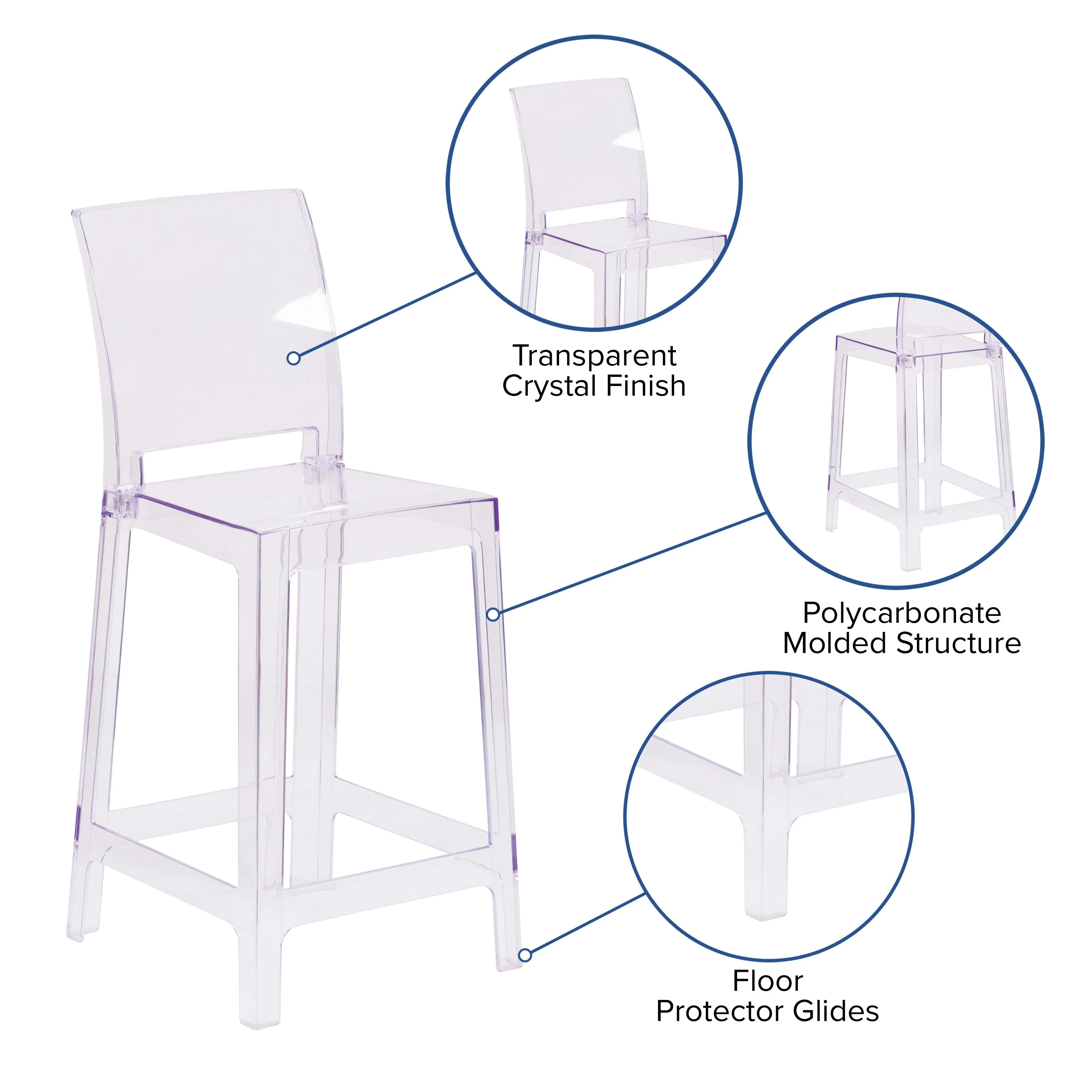 Transparent
Crystal Finish

Polycarbonate
Molded Structure

Floor
Protector Glides