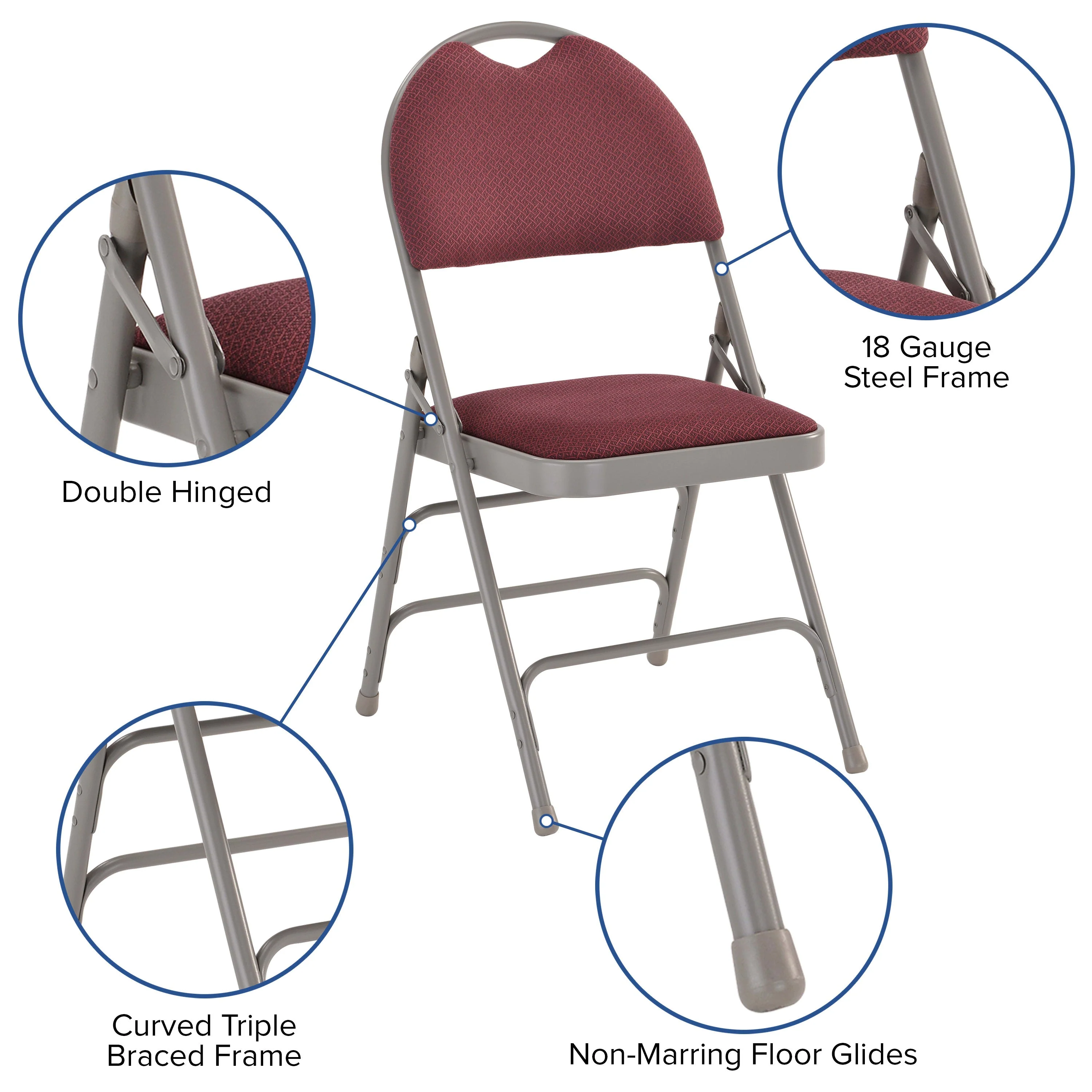 18 Gauge
Steel Frame

Double Hinged

Curved Triple
Braced Frame

Non-Marring Floor Glides