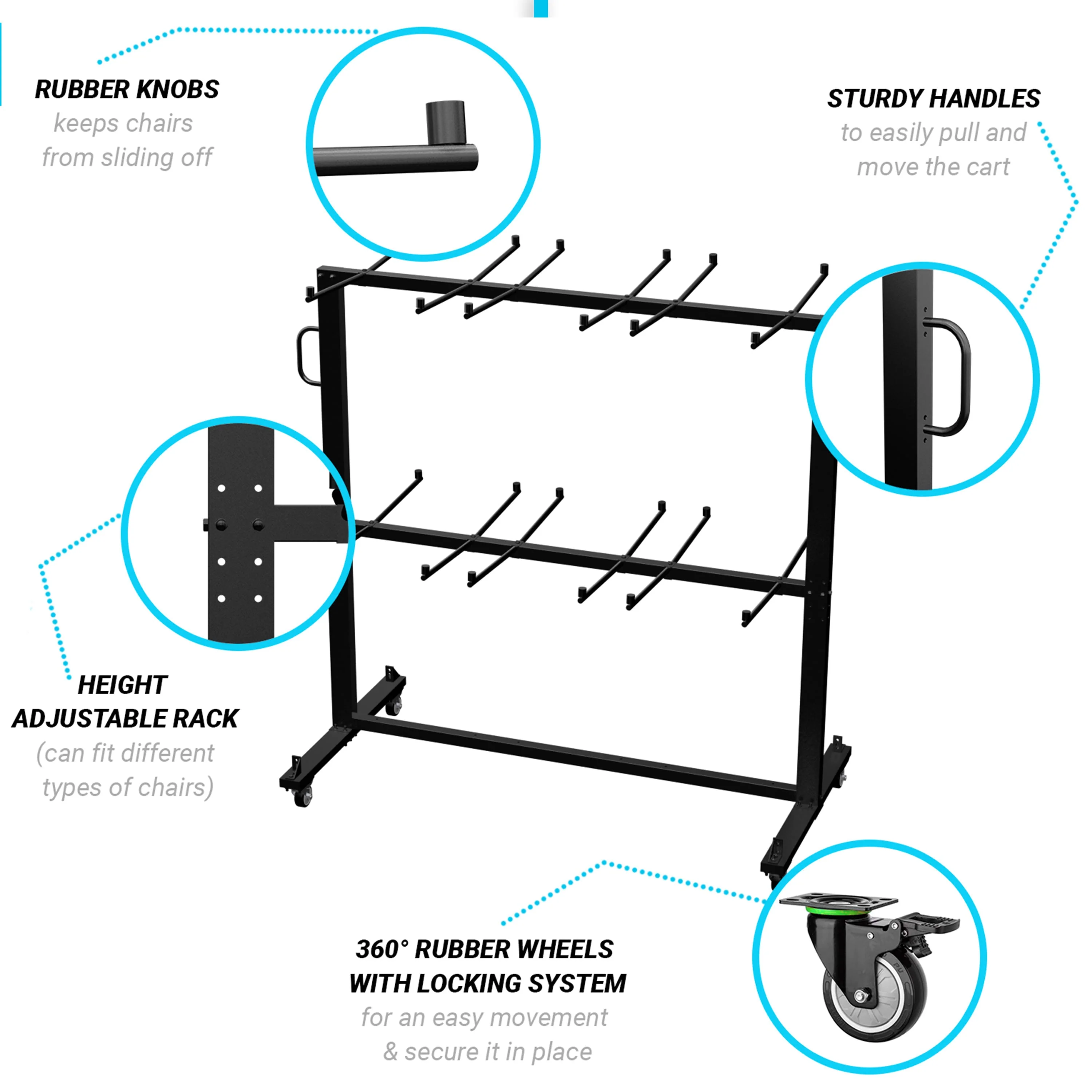 RUBBER KNOBS
keeps chairs from sliding off

STURDY HANDLES
to easily pull and move the cart

HEIGHT ADJUSTABLE RACK
(can fit different types of chairs)

360° RUBBER WHEELS WITH LOCKING SYSTEM
for an easy movement & secure it in place