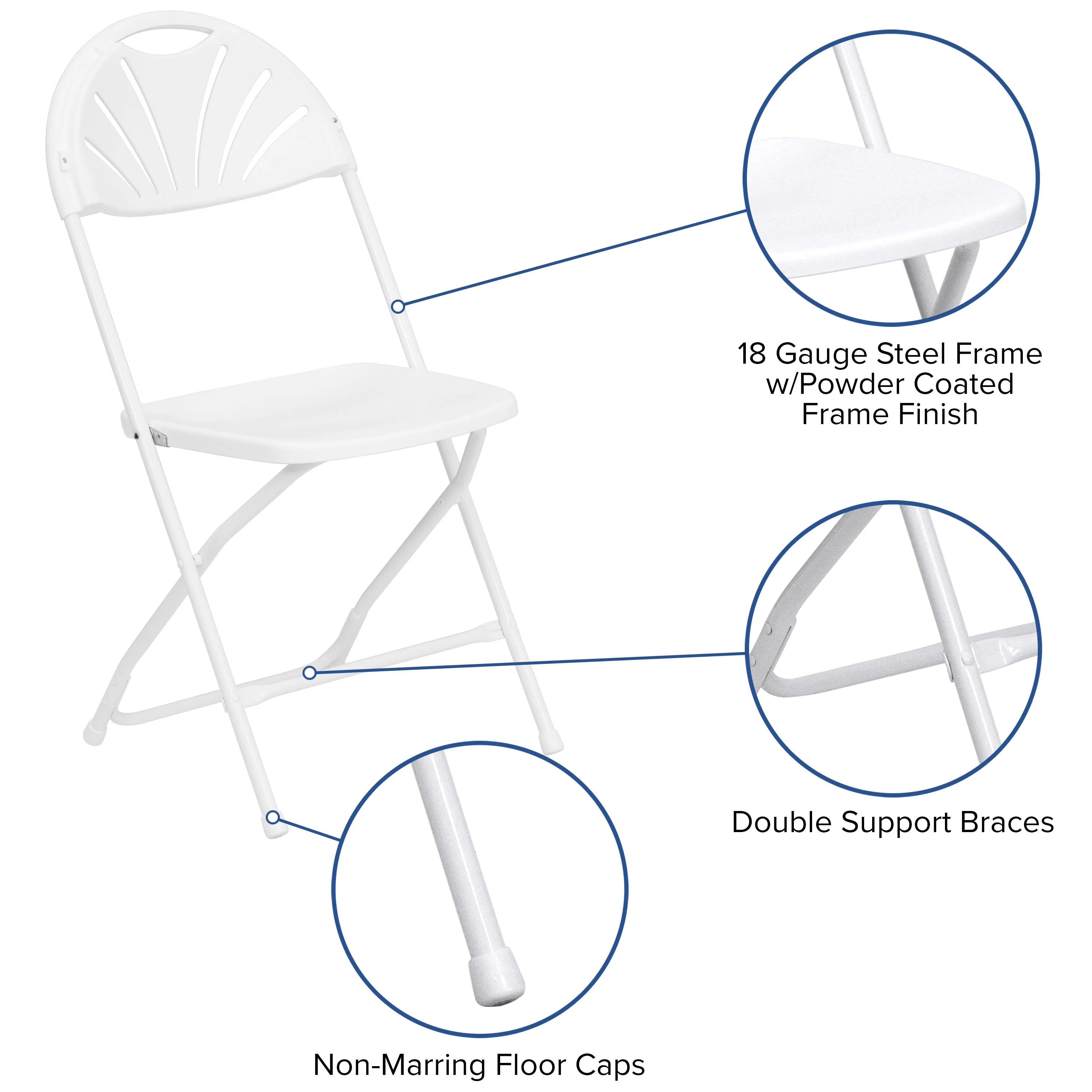 18 Gauge Steel Frame w/Powder Coated Frame Finish

Double Support Braces

Non-Marring Floor Caps