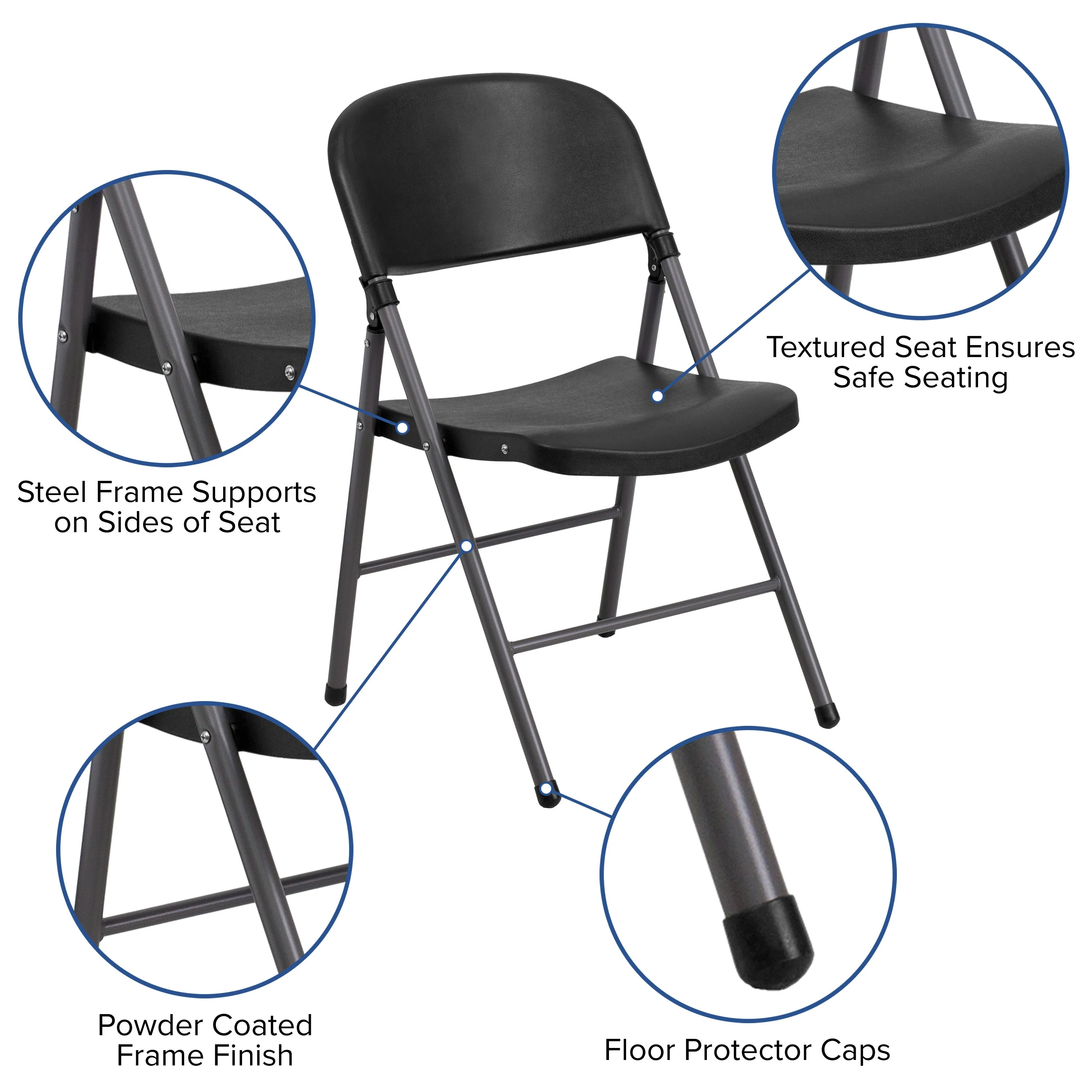 Textured Seat Ensures Safe Seating

Steel Frame Supports on Sides of Seat

Powder Coated Frame Finish

Floor Protector Caps